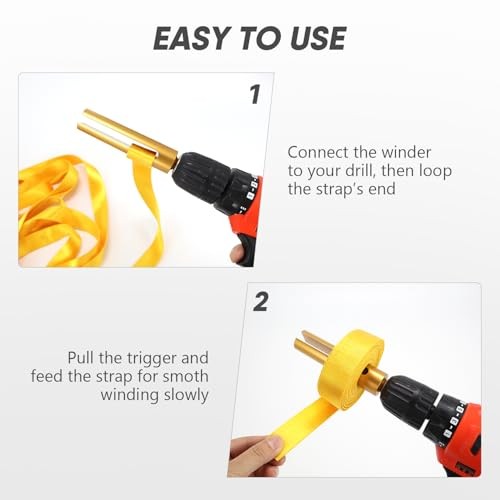 EASY TO USE

1

Connect the winder to your drill, then loop the strap's end

2

Pull the trigger and feed the strap for smoth winding slowly